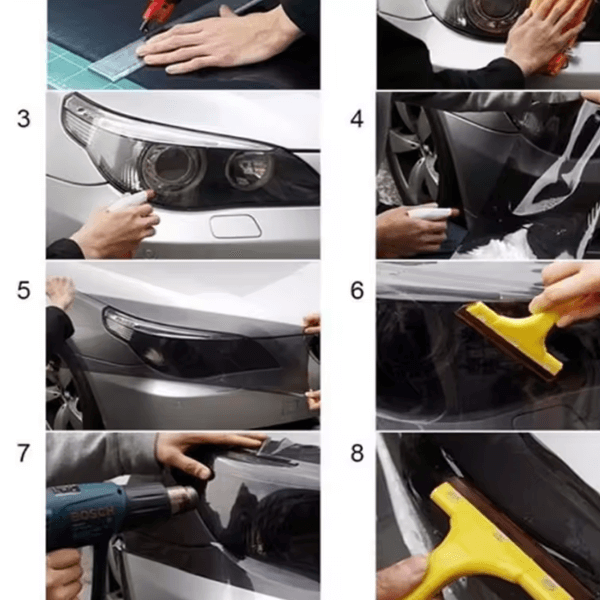 3

4

5

6

7

BOSCH

8